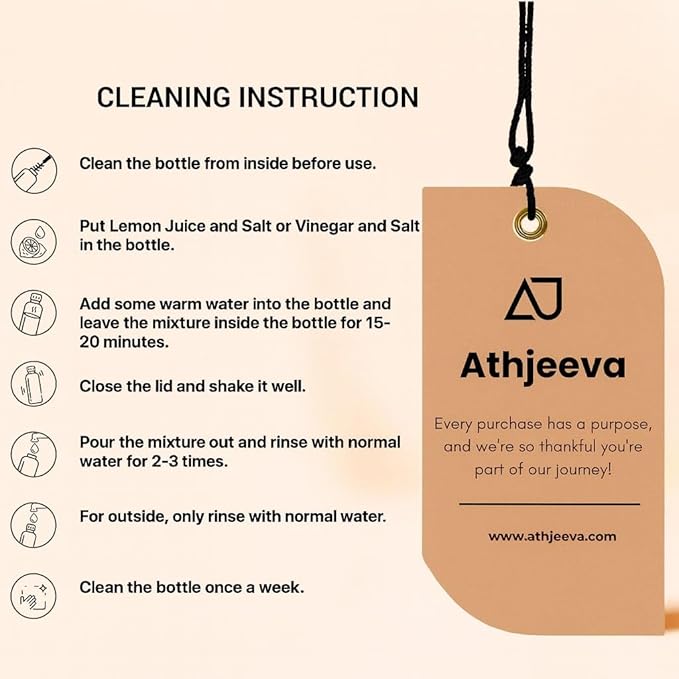 CLEANING INSTRUCTION

Clean the bottle from inside before use.

Put Lemon Juice and Salt or Vinegar and Salt in the bottle.

Add some warm water into the bottle and leave the mixture inside the bottle for 15-20 minutes.

Close the lid and shake it well.

Pour the mixture out and rinse with normal water for 2-3 times.

For outside, only rinse with normal water.

Clean the bottle once a week.

AJ

Athjeeva

Every purchase has a purpose, and we're so thankful you're part of our journey!

www.athjeeva.com